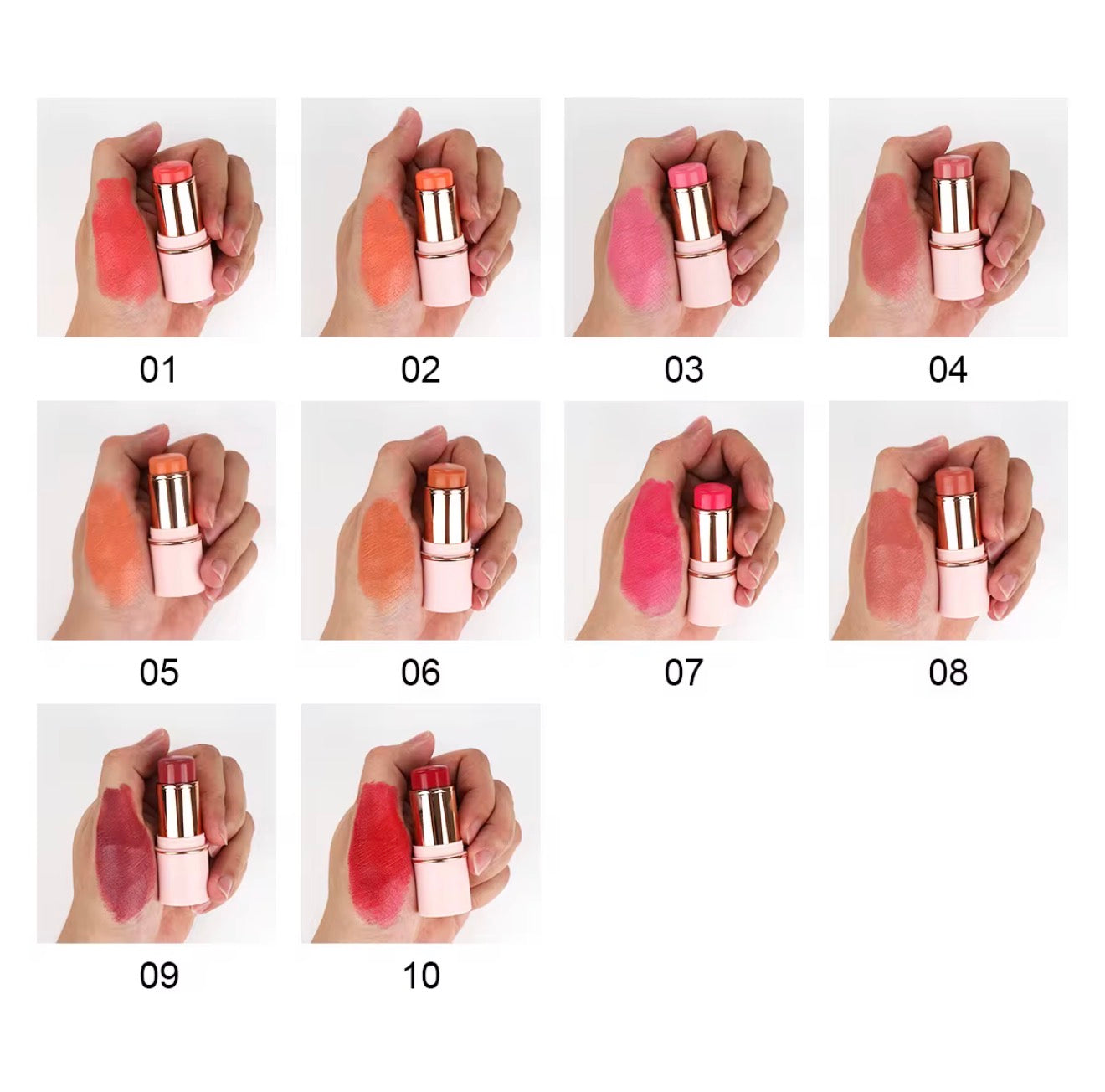 01 02 03 04

05 06 07 08

09 10